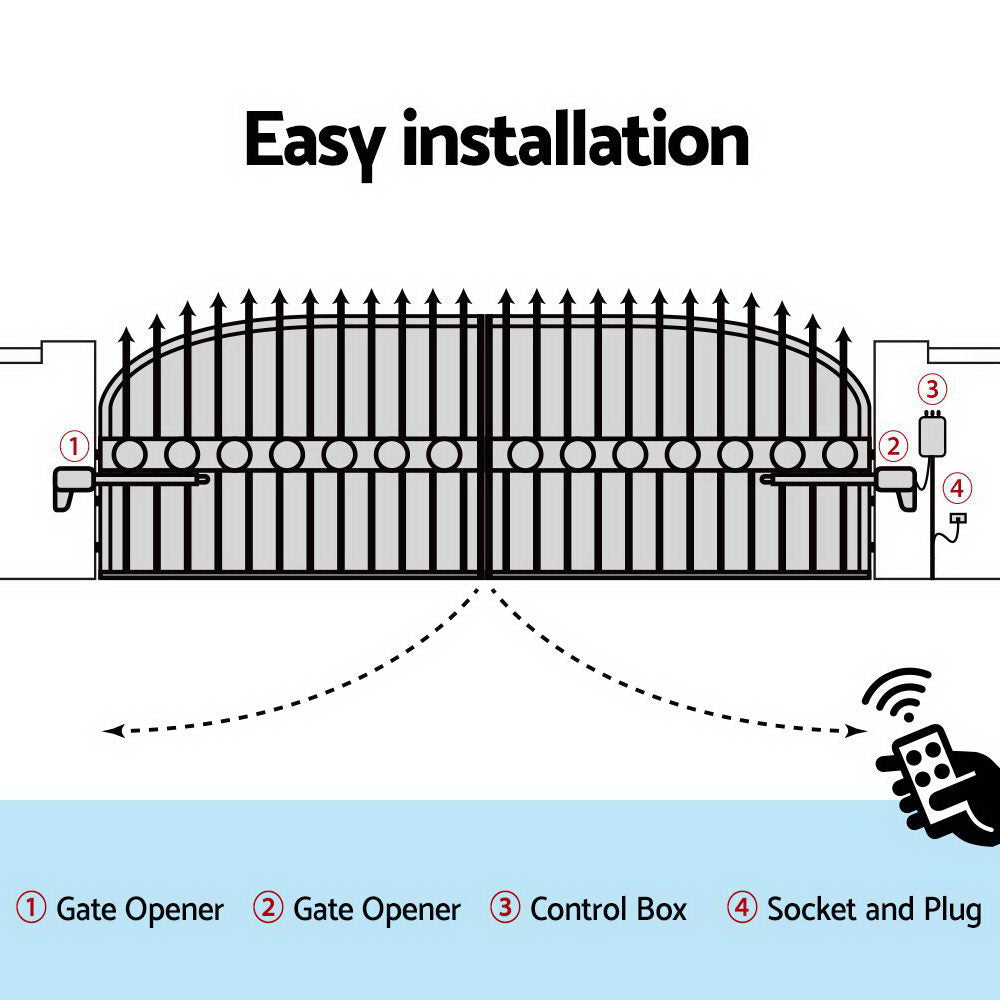 Easy installation

①

②

③

④

① Gate Opener ② Gate Opener ③ Control Box ④ Socket and Plug