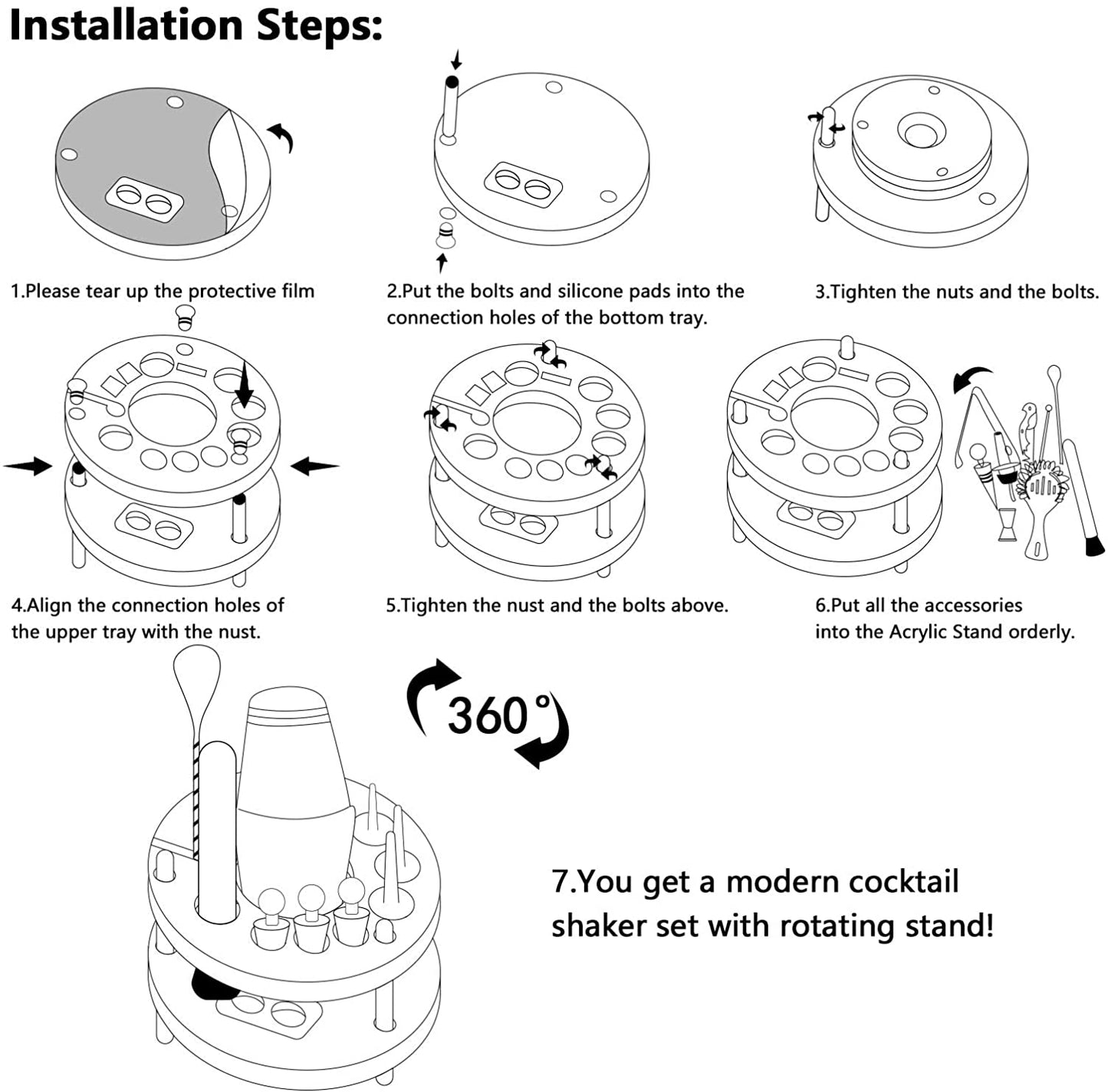 Installation Steps:

1.Please tear up the protective film

2.Put the bolts and silicone pads into the connection holes of the bottom tray.

3.Tighten the nuts and the bolts.

4.Align the connection holes of the upper tray with the nust.

5.Tighten the nust and the bolts above.

6.Put all the accessories into the Acrylic Stand orderly.

360°

7.You get a modern cocktail shaker set with rotating stand!