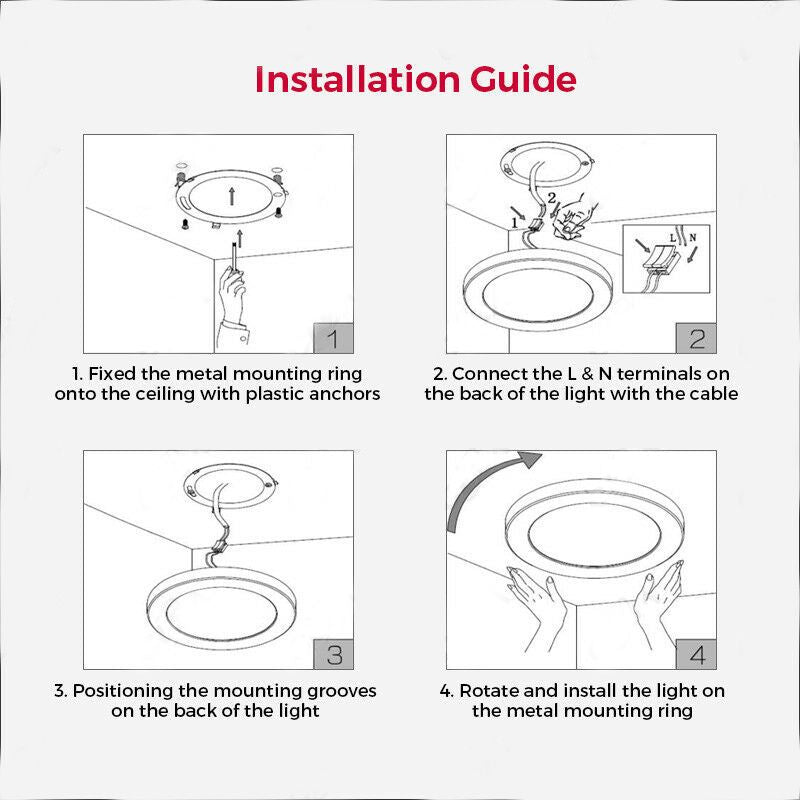 Installation Guide

1

1. Fixed the metal mounting ring onto the ceiling with plastic anchors

1 2 L N

2

2. Connect the L & N terminals on the back of the light with the cable

3

3. Positioning the mounting grooves on the back of the light

4

4. Rotate and install the light on the metal mounting ring