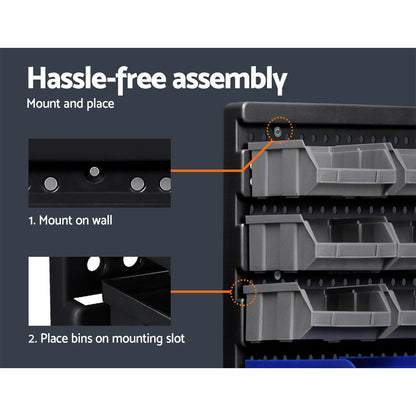 Hassle-free assembly

Mount and place

1. Mount on wall

2. Place bins on mounting slot