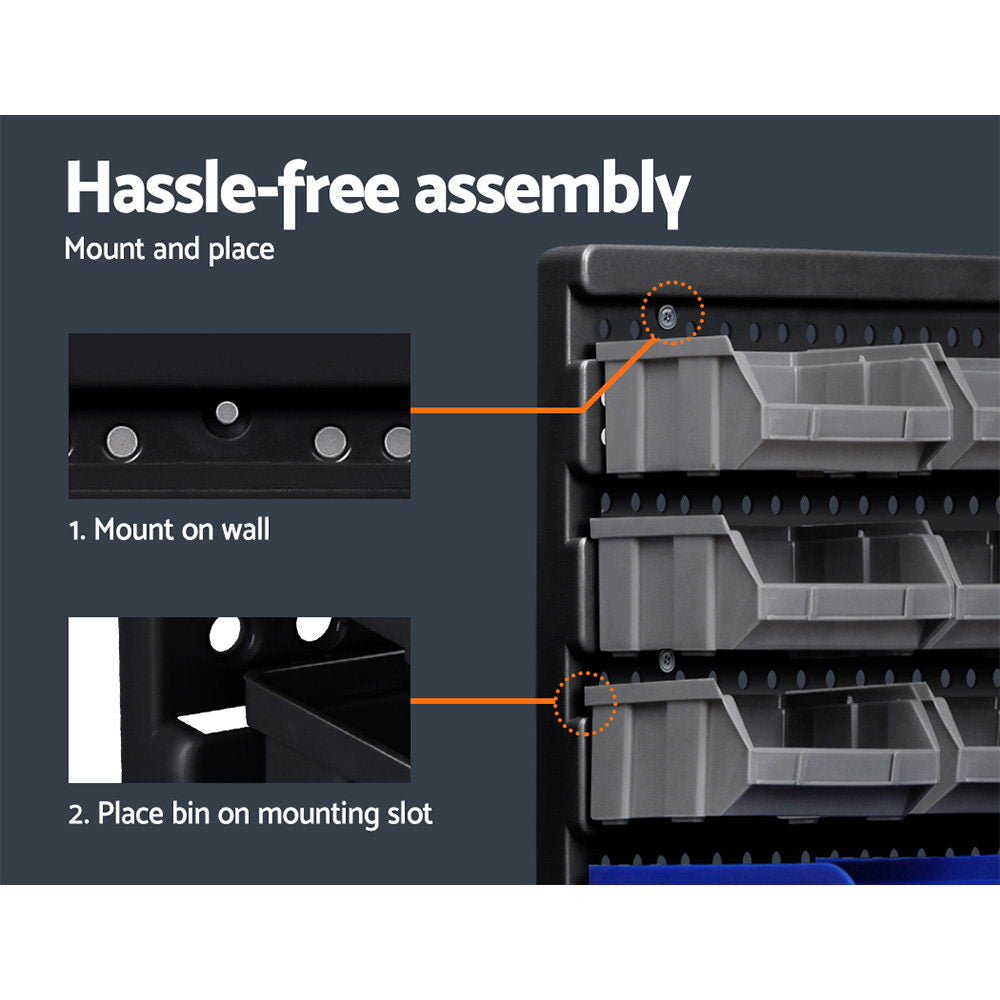 Hassle-free assembly
Mount and place

1. Mount on wall

2. Place bin on mounting slot