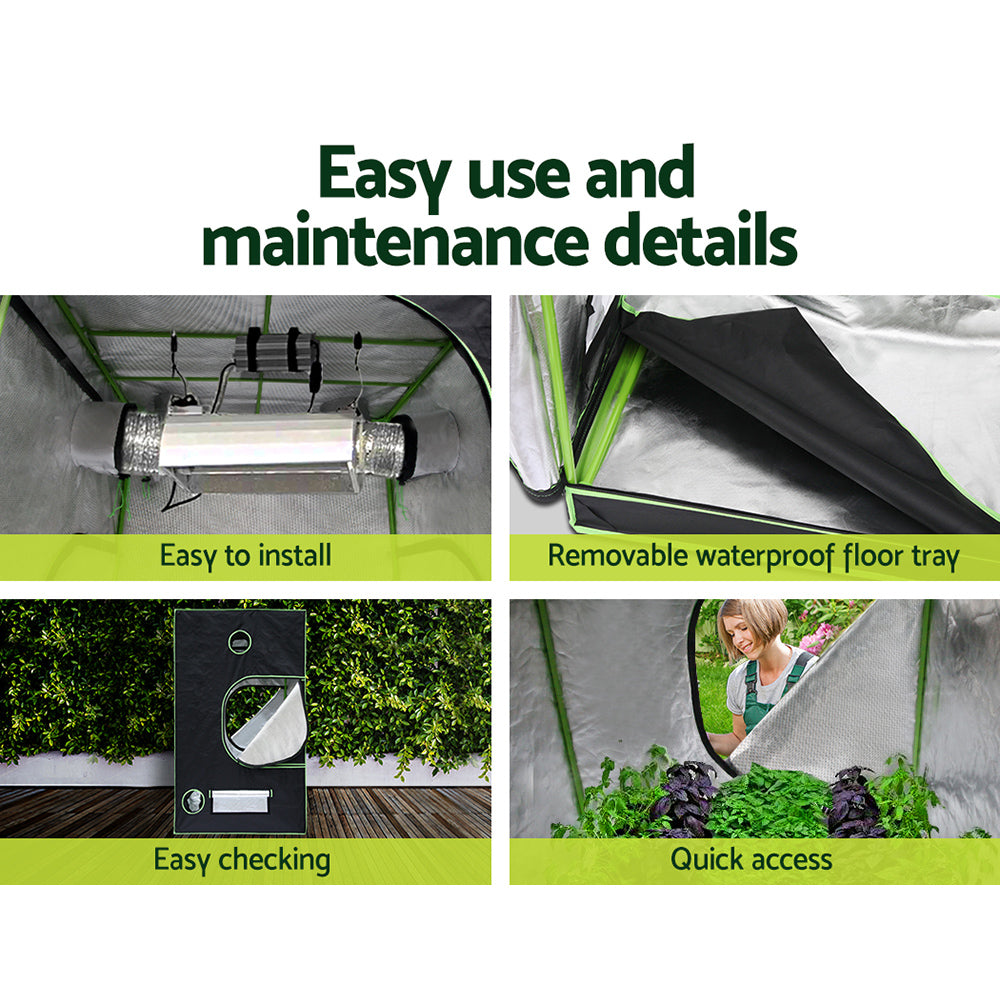 Easy use and maintenance details

Easy to install

Removable waterproof floor tray

Easy checking

Quick access