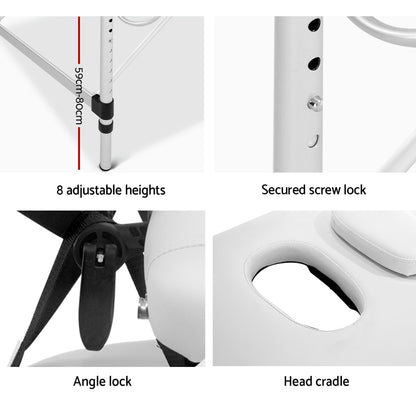 59cm-80cm

8 adjustable heights

Secured screw lock

Angle lock

Head cradle