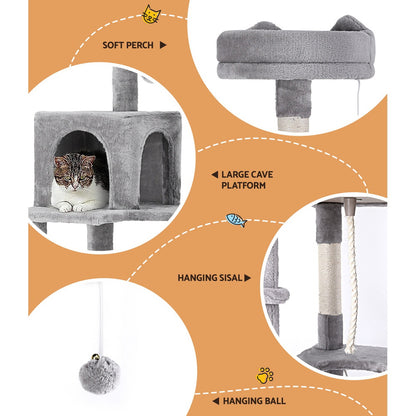 SOFT PERCH ▶

◀ LARGE CAVE PLATFORM

HANGING SISAL ▶

◀ HANGING BALL