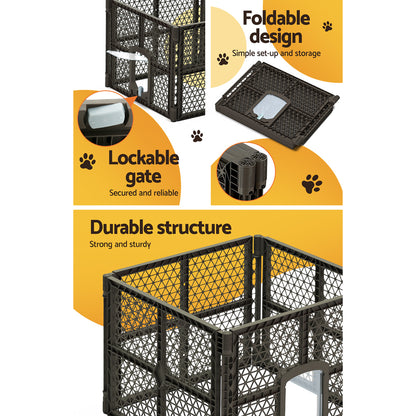 Foldable design
Simple set-up and storage

Lockable gate
Secured and reliable

Durable structure
Strong and sturdy