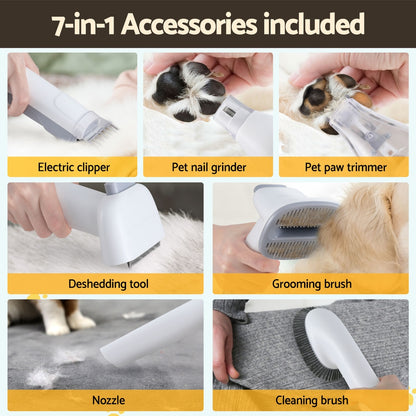 7-in-1 Accessories included

Electric clipper

Pet nail grinder

Pet paw trimmer

Deshedding tool

Grooming brush

Nozzle

Cleaning brush