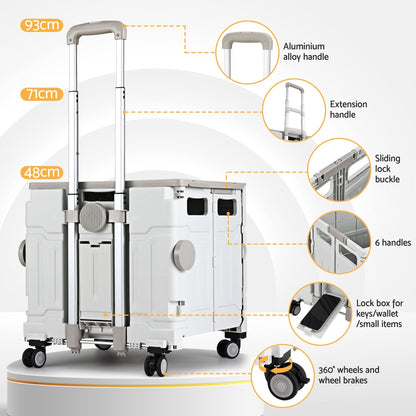 93cm

71cm

48cm

Aluminium alloy handle

Extension handle

Sliding lock buckle

6 handles

Lock box for keys/wallet /small items

360° wheels and wheel brakes