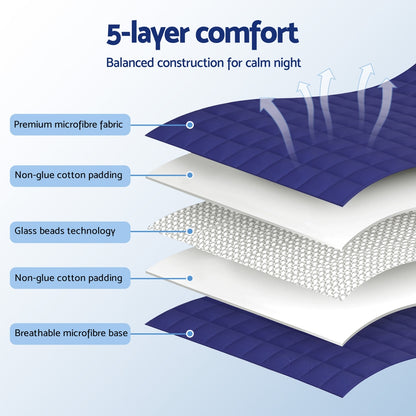 5-layer comfort

Balanced construction for calm night

Premium microfibre fabric

Non-glue cotton padding

Glass beads technology

Non-glue cotton padding

Breathable microfibre base