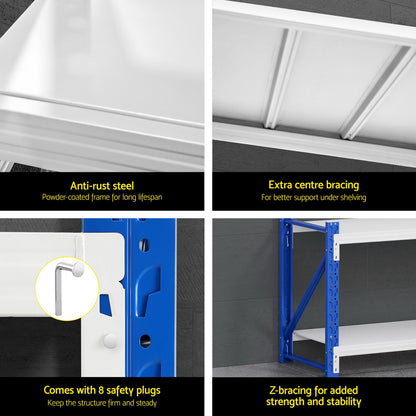 Anti-rust steel
Powder-coated frame for long lifespan

Extra centre bracing
For better support under shelving

Comes with 8 safety plugs
Keep the structure firm and steady

Z-bracing for added strength and stability